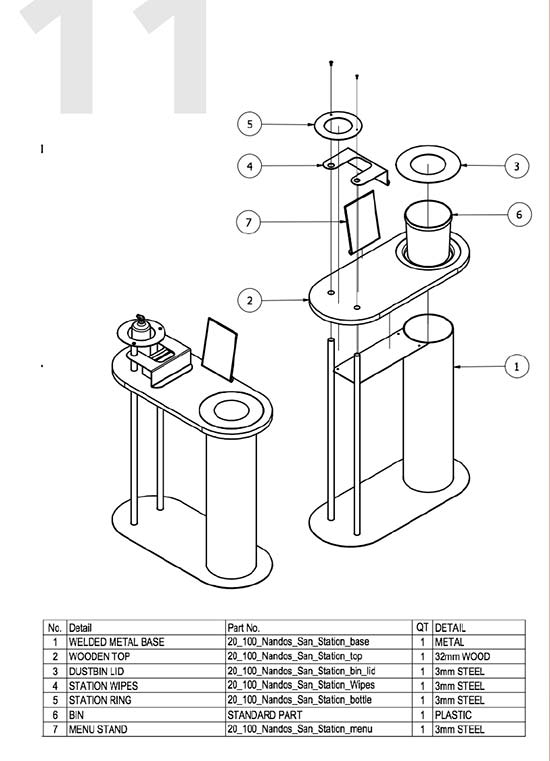 11

5

4

3

7

6

2

1

| No. | Detail | Part No. | QT | DETAIL |
|---|---|---|---|---|
| 1 | WELDED METAL BASE | 20_100_Nandos_San_Station_base | 1 | METAL |
| 2 | WOODEN TOP | 20_100_Nandos_San_Station_top | 1 | 32mm WOOD |
| 3 | DUSTBIN LID | 20_100_Nandos_San_Station_bin_lid | 1 | 3mm STEEL |
| 4 | STATION WIPES | 20_100_Nandos_San_Station_Wipes | 1 | 3mm STEEL |
| 5 | STATION RING | 20_100_Nandos_San_Station_bottle | 1 | 3mm STEEL |
| 6 | BIN | STANDARD PART | 1 | PLASTIC |
| 7 | MENU STAND | 20_100_Nandos_San_Station_menu | 1 | 3mm STEEL |